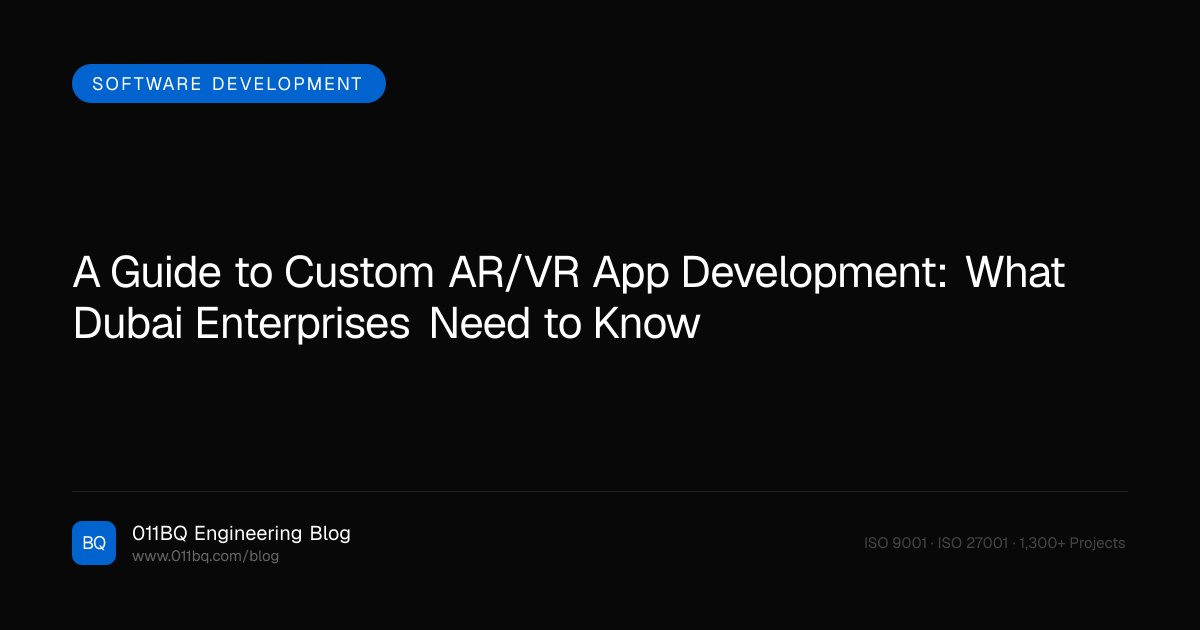 SOFTWARE DEVELOPMENT

A Guide to Custom AR/VR App Development: What Dubai Enterprises Need to Know

BQ

011BQ Engineering Blog
www.011bq.com/blog

ISO 9001 · ISO 27001 · 1,300+ Projects